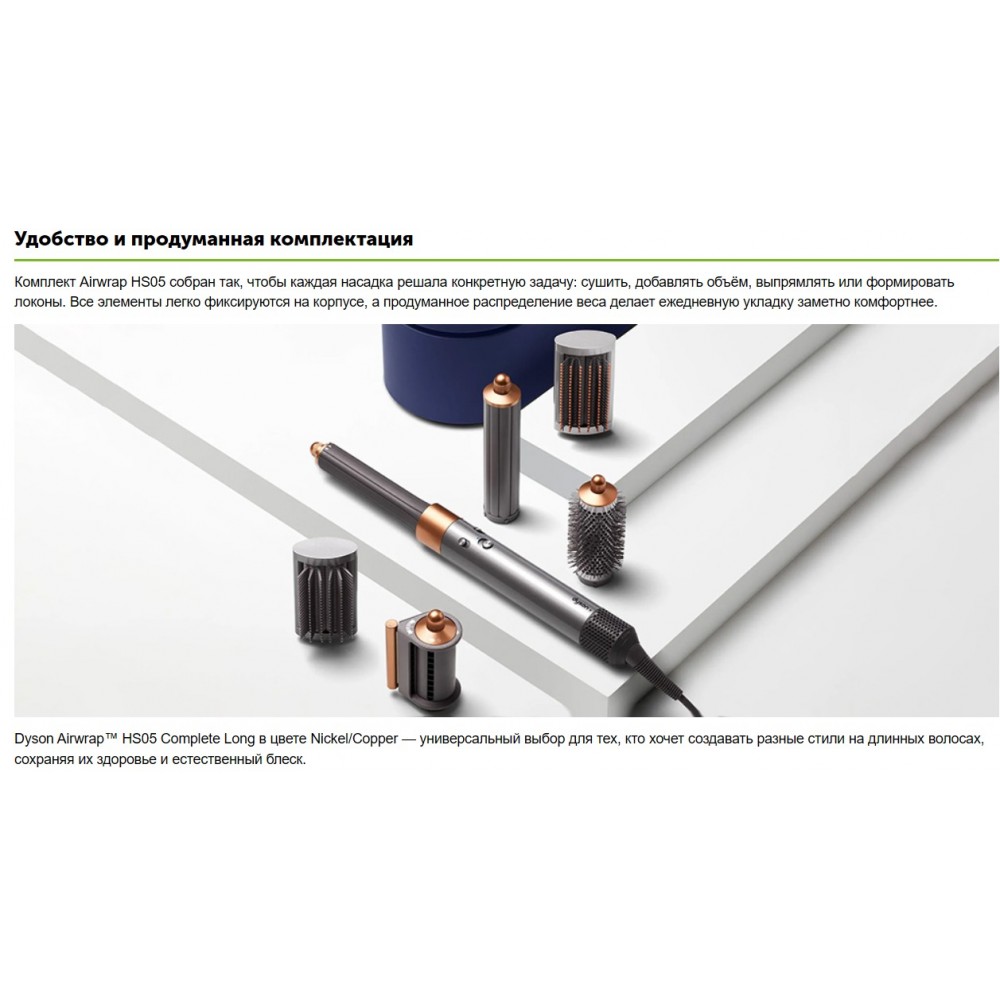 Удобство и продуманная комплектация

Комплект Airwrap HS05 собран так, чтобы каждая насадка решала конкретную задачу: сушить, добавлять объём, выпрямлять или формировать локоны. Все элементы легко фиксируются на корпусе, а продуманное распределение веса делает ежедневную укладку заметно комфортнее.

dyson

Dyson Airwrap™ HS05 Complete Long в цвете Nickel/Copper — универсальный выбор для тех, кто хочет создавать разные стили на длинных волосах, сохраняя их здоровье и естественный блеск.