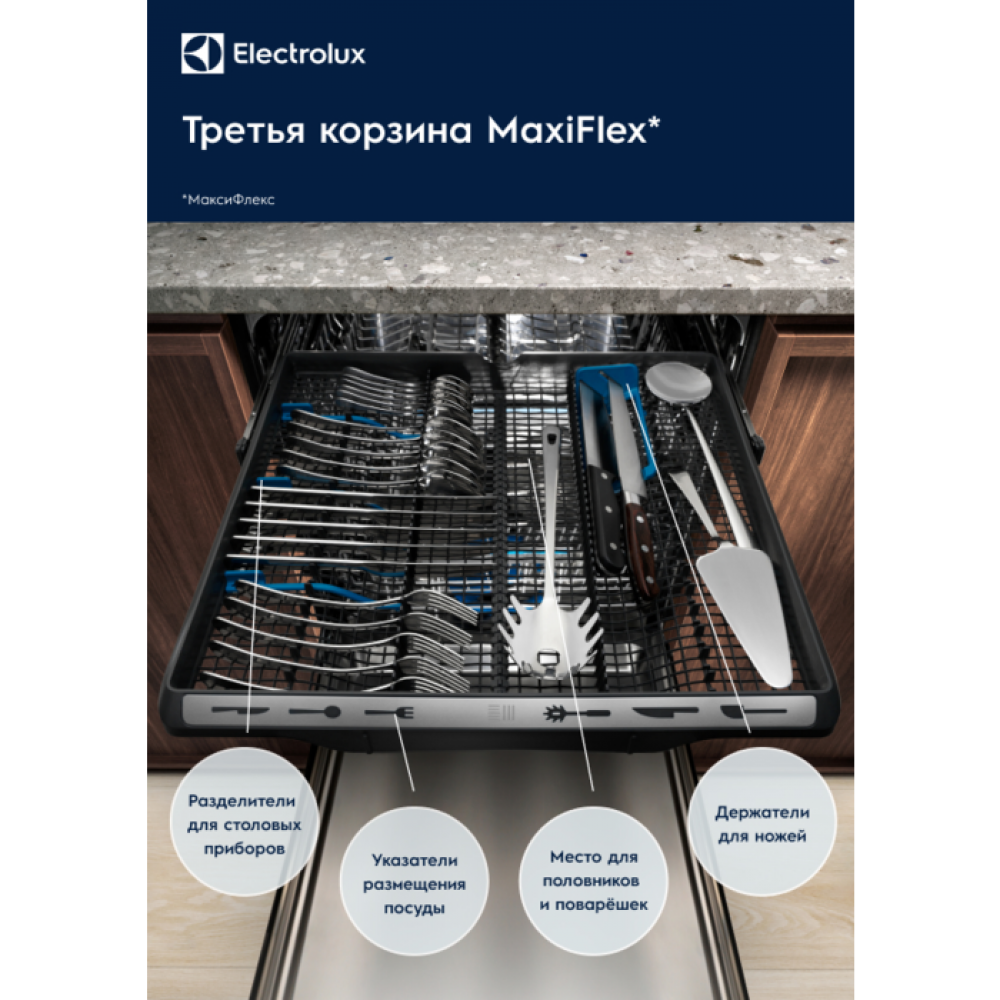 Electrolux

Третья корзина MaxiFlex*

*МаксиФлекс

Разделители для столовых приборов

Указатели размещения посуды

Место для половников и поварёшек

Держатели для ножей