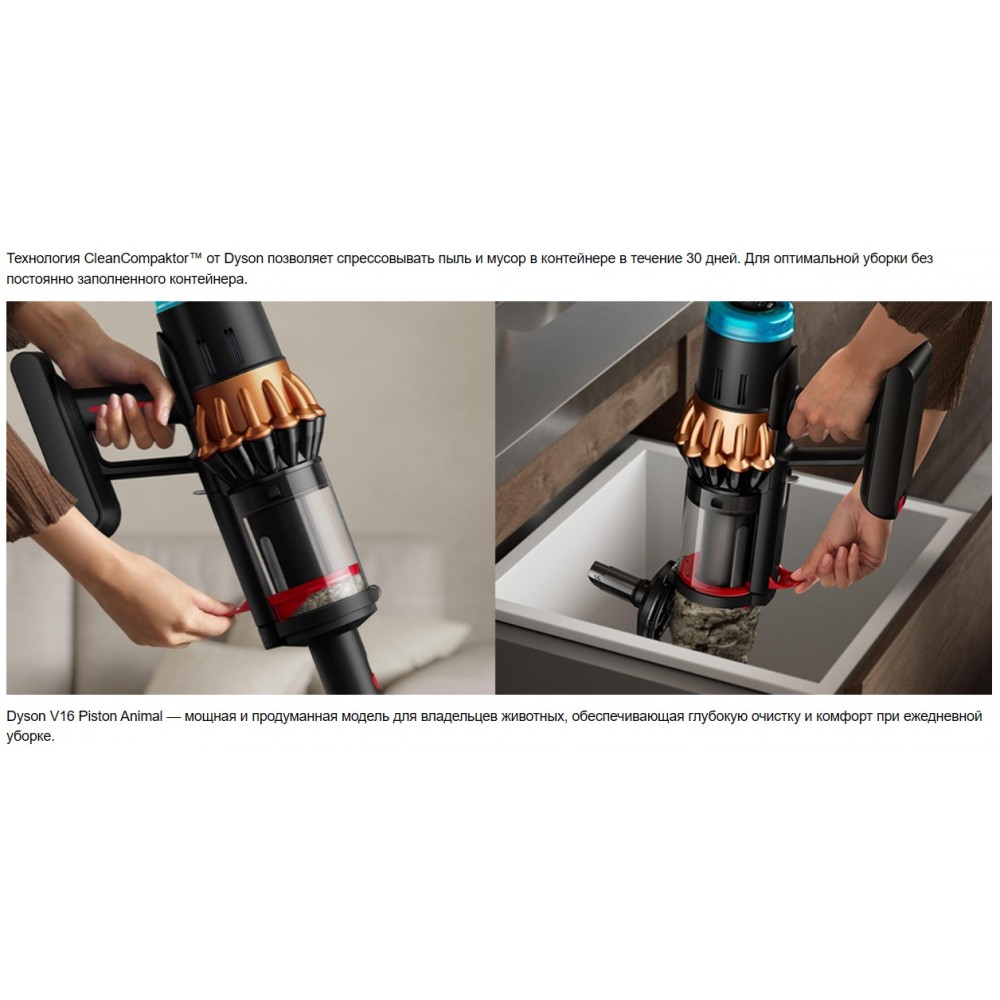 Технология CleanCompaktor™ от Dyson позволяет спрессовывать пыль и мусор в контейнере в течение 30 дней. Для оптимальной уборки без постоянно заполненного контейнера.

Dyson V16 Piston Animal — мощная и продуманная модель для владельцев животных, обеспечивающая глубокую очистку и комфорт при ежедневной уборке.